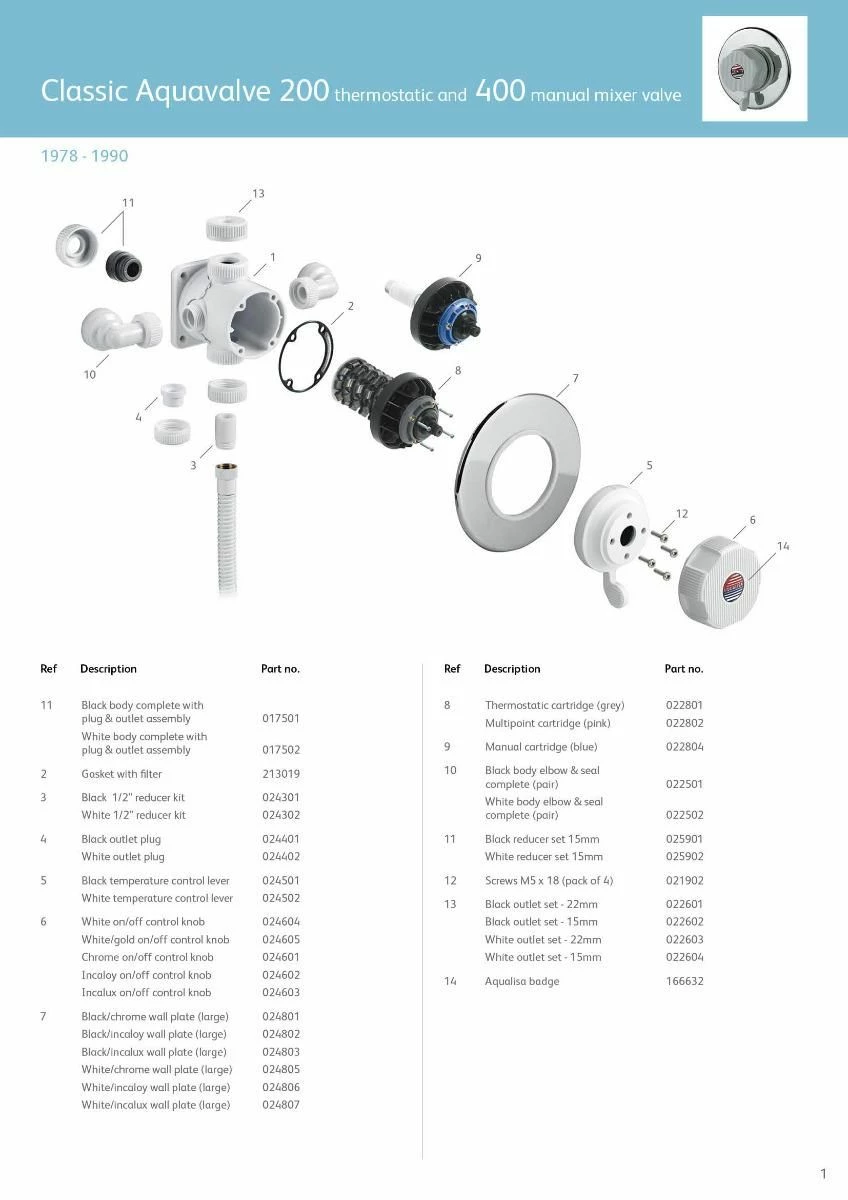 Classic Aquavalve 200 thermostatic and 400 manual mixer valve

1978 - 1990

11
13
1
9
2
10
8
7
4
3
5
12
6
14

| Ref | Description | Part no. |
|---|---|---|
| 11 | Black body complete with plug & outlet assembly | 017501 |
| | White body complete with plug & outlet assembly | 017502 |
| 2 | Gasket with filter | 213019 |
| 3 | Black 1/2" reducer kit | 024301 |
| | White 1/2" reducer kit | 024302 |
| 4 | Black outlet plug | 024401 |
| | White outlet plug | 024402 |
| 5 | Black temperature control lever | 024501 |
| | White temperature control lever | 024502 |
| 6 | White on/off control knob | 024604 |
| | White/gold on/off control knob | 024605 |
| | Chrome on/off control knob | 024601 |
| | Incaloy on/off control knob | 024602 |
| | Incalux on/off control knob | 024603 |
| 7 | Black/chrome wall plate (large) | 024801 |
| | Black/incaloy wall plate (large) | 024802 |
| | Black/incalux wall plate (large) | 024803 |
| | White/chrome wall plate (large) | 024805 |
| | White/incaloy wall plate (large) | 024806 |
| | White/incalux wall plate (large) | 024807 |

| Ref | Description | Part no. |
|---|---|---|
| 8 | Thermostatic cartridge (grey) | 022801 |
| | Multipoint cartridge (pink) | 022802 |
| 9 | Manual cartridge (blue) | 022804 |
| 10 | Black body elbow & seal complete (pair) | 022501 |
| | White body elbow & seal complete (pair) | 022502 |
| 11 | Black reducer set 15mm | 025901 |
| | White reducer set 15mm | 025902 |
| 12 | Screws M5 x 18 (pack of 4) | 021902 |
| 13 | Black outlet set - 22mm | 022601 |
| | Black outlet set - 15mm | 022602 |
| | White outlet set - 22mm | 022603 |
| | White outlet set - 15mm | 022604 |
| 14 | Aqualisa badge | 166632 |

1