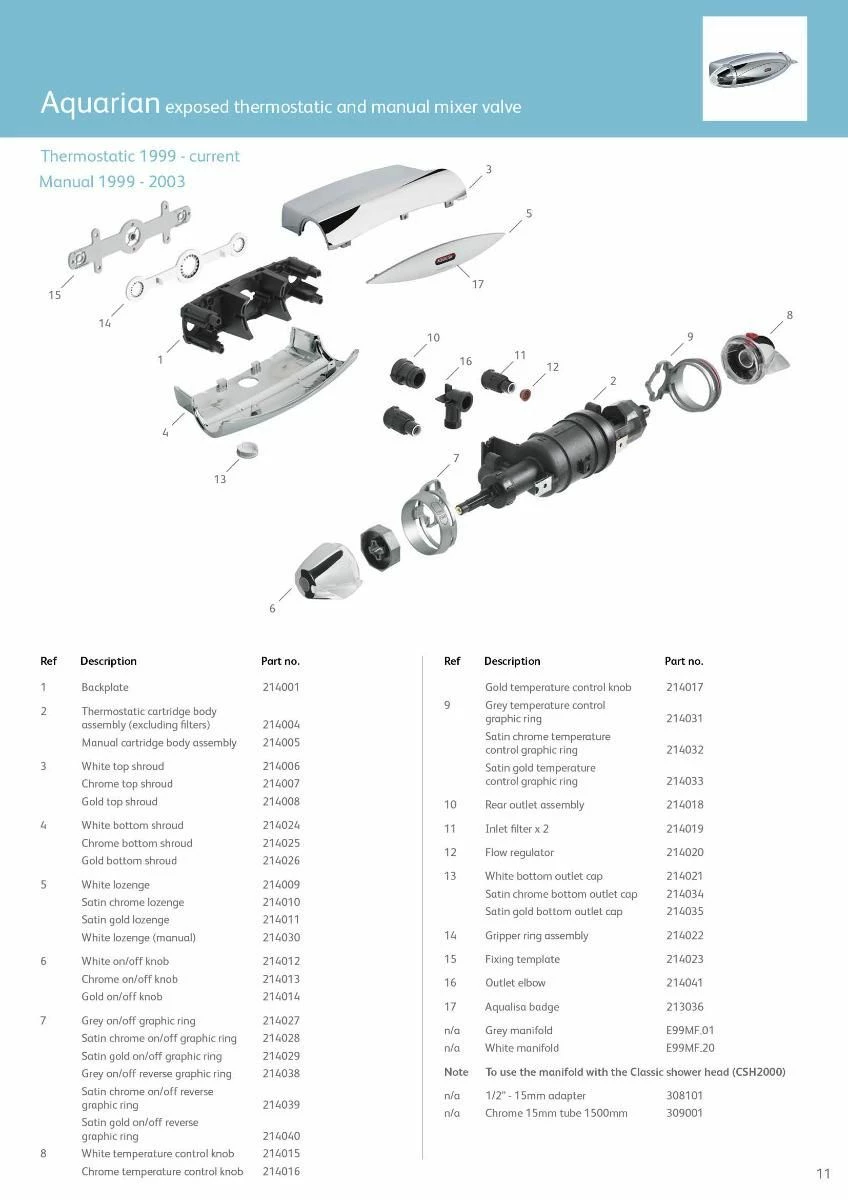 Aquarian exposed thermostatic and manual mixer valve

Thermostatic 1999 - current
Manual 1999 - 2003

3
5
17
15
14
1
4
13
10
16
11
12
2
9
8
7
6

| Ref | Description | Part no. |
|---|---|---|
| 1 | Backplate | 214001 |
| 2 | Thermostatic cartridge body assembly (excluding filters) | 214004 |
| | Manual cartridge body assembly | 214005 |
| 3 | White top shroud | 214006 |
| | Chrome top shroud | 214007 |
| | Gold top shroud | 214008 |
| 4 | White bottom shroud | 214024 |
| | Chrome bottom shroud | 214025 |
| | Gold bottom shroud | 214026 |
| 5 | White lozenge | 214009 |
| | Satin chrome lozenge | 214010 |
| | Satin gold lozenge | 214011 |
| | White lozenge (manual) | 214030 |
| 6 | White on/off knob | 214012 |
| | Chrome on/off knob | 214013 |
| | Gold on/off knob | 214014 |
| 7 | Grey on/off graphic ring | 214027 |
| | Satin chrome on/off graphic ring | 214028 |
| | Satin gold on/off graphic ring | 214029 |
| | Grey on/off reverse graphic ring | 214038 |
| | Satin chrome on/off reverse graphic ring | 214039 |
| | Satin gold on/off reverse graphic ring | 214040 |
| 8 | White temperature control knob | 214015 |
| | Chrome temperature control knob | 214016 |

| Ref | Description | Part no. |
|---|---|---|
| | Gold temperature control knob | 214017 |
| 9 | Grey temperature control graphic ring | 214031 |
| | Satin chrome temperature control graphic ring | 214032 |
| | Satin gold temperature control graphic ring | 214033 |
| 10 | Rear outlet assembly | 214018 |
| 11 | Inlet filter x 2 | 214019 |
| 12 | Flow regulator | 214020 |
| 13 | White bottom outlet cap | 214021 |
| | Satin chrome bottom outlet cap | 214034 |
| | Satin gold bottom outlet cap | 214035 |
| 14 | Gripper ring assembly | 214022 |
| 15 | Fixing template | 214023 |
| 16 | Outlet elbow | 214041 |
| 17 | Aqualisa badge | 213036 |
| n/a | Grey manifold | E99MF.01 |
| n/a | White manifold | E99MF.20 |
| Note | To use the manifold with the Classic shower head (CSH2000) | |
| n/a | 1/2" - 15mm adapter | 308101 |
| n/a | Chrome 15mm tube 1500mm | 309001 |

11